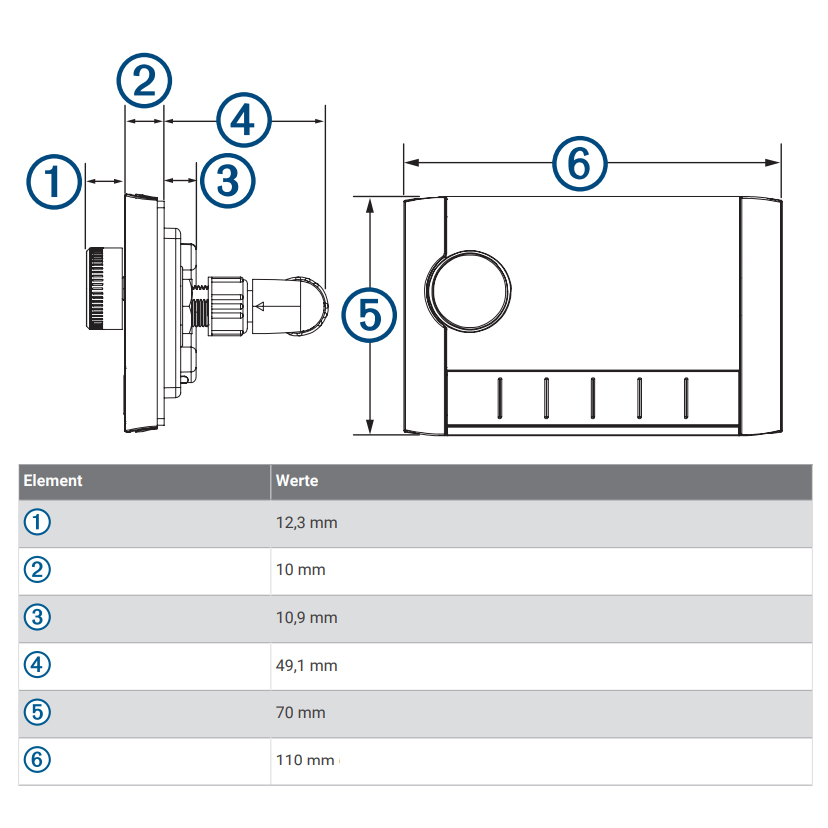 2
4
1
3
6
5

| Element | Werte |
|---|---|
| 1 | 12,3 mm |
| 2 | 10 mm |
| 3 | 10,9 mm |
| 4 | 49,1 mm |
| 5 | 70 mm |
| 6 | 110 mm |